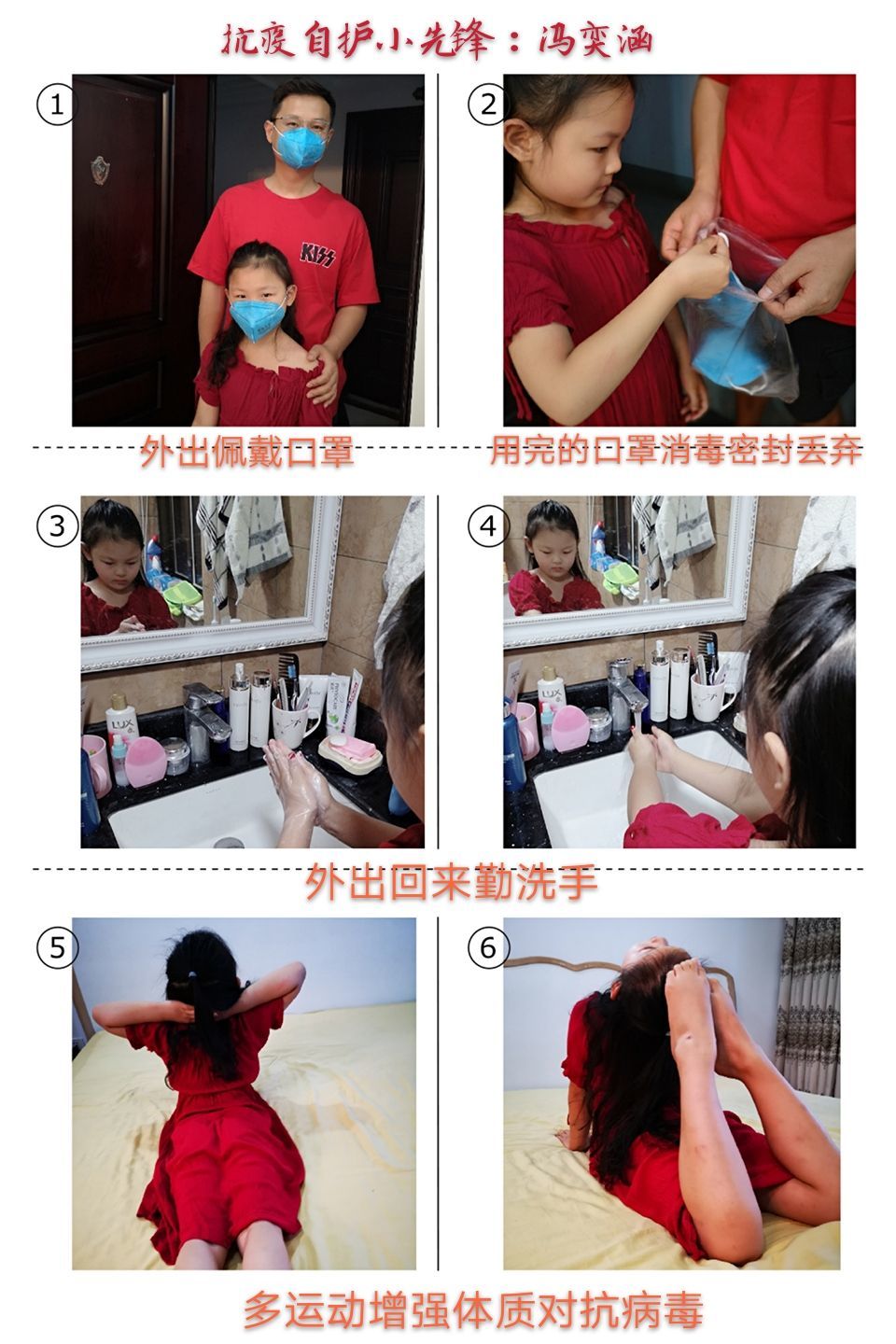 抗疫自护小先锋：冯奕涵

①

KISS

②

外出佩戴口罩

用完的口罩消毒密封丢弃

③

LUX

④

LUX

外出回来勤洗手

⑤

⑥

多运动增强体质对抗病毒