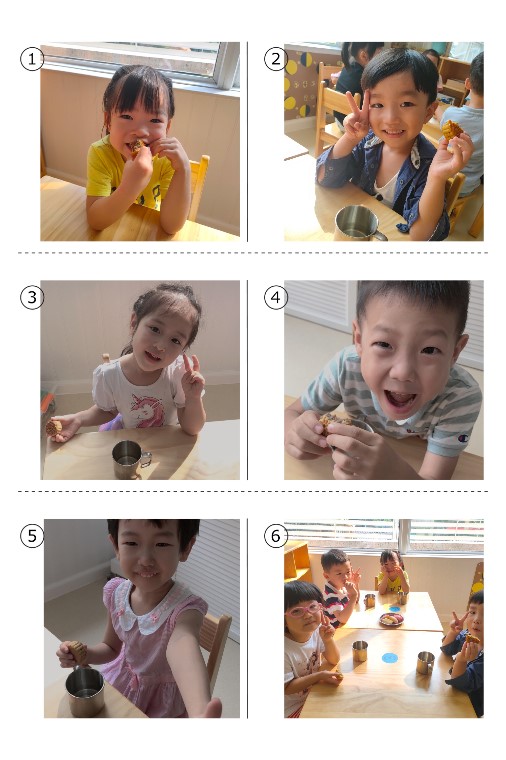 ①

②

③

④

⑤

⑥